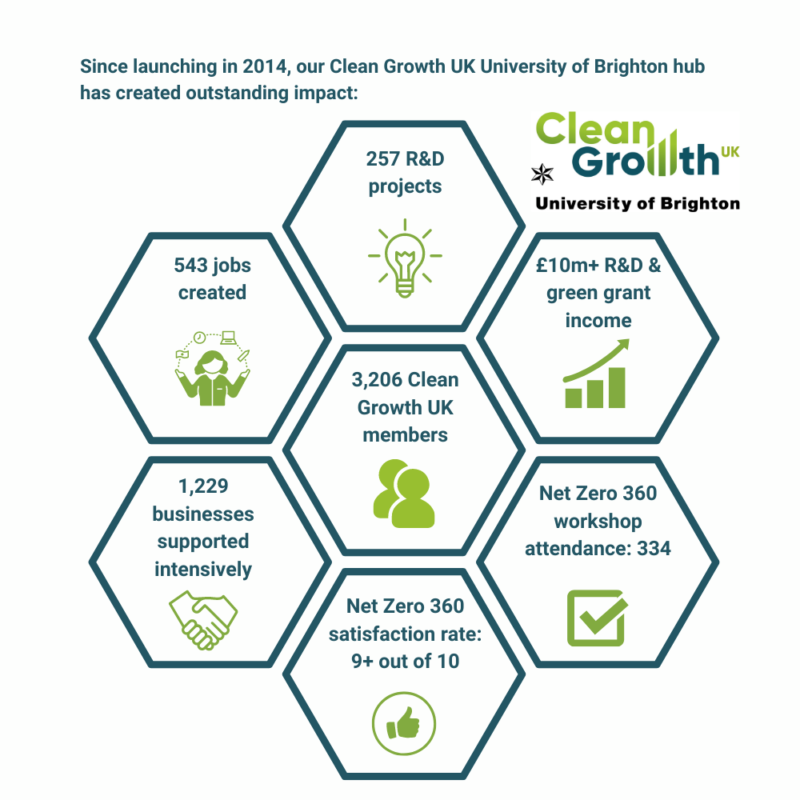 Since launching in 2014, our Clean Growth UK University of Brighton hub has created outstanding impact:

Clean Growth UK
University of Brighton

257 R&D projects

543 jobs created

£10m+ R&D & green grant income

3,206 Clean Growth UK members

1,229 businesses supported intensively

Net Zero 360 workshop attendance: 334

Net Zero 360 satisfaction rate: 9+ out of 10